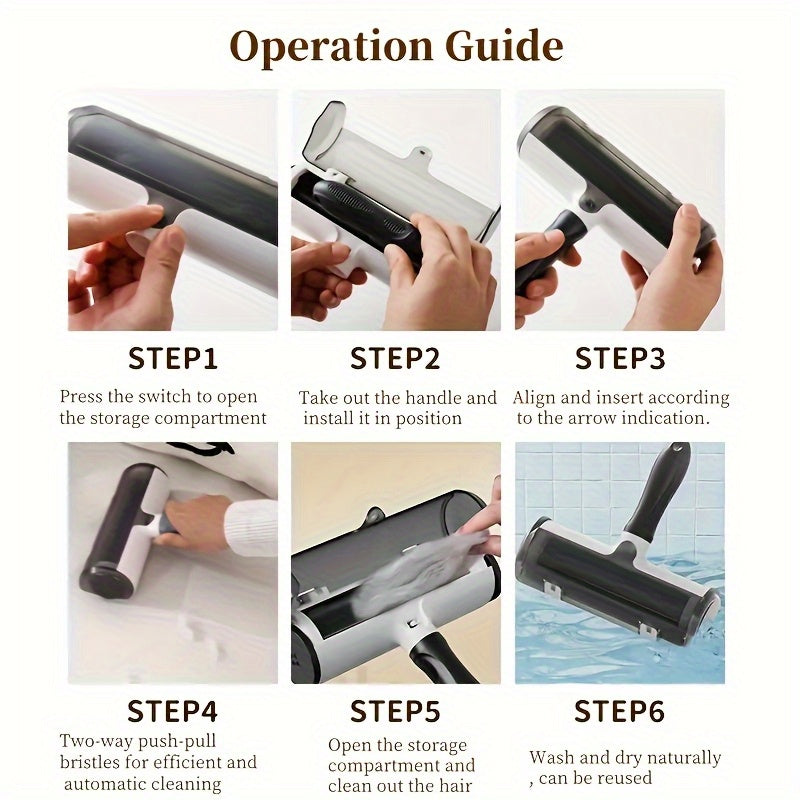 Operation Guide

STEP1
Press the switch to open the storage compartment

STEP2
Take out the handle and install it in position

STEP3
Align and insert according to the arrow indication.

STEP4
Two-way push-pull bristles for efficient and automatic cleaning

STEP5
Open the storage compartment and clean out the hair

STEP6
Wash and dry naturally , can be reused